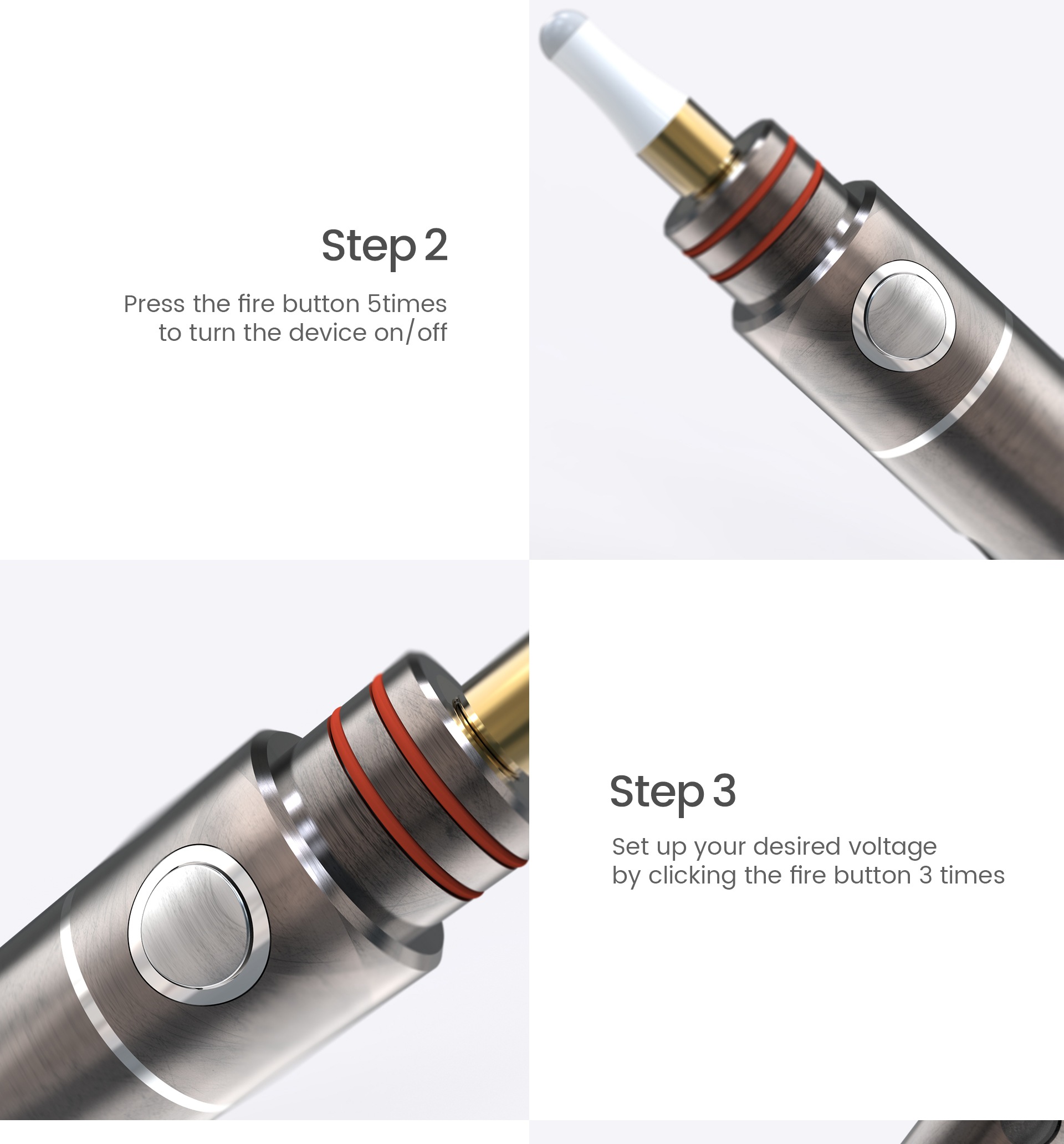 Step 2

Press the fire button 5times to turn the device on/off

Step 3

Set up your desired voltage by clicking the fire button 3 times